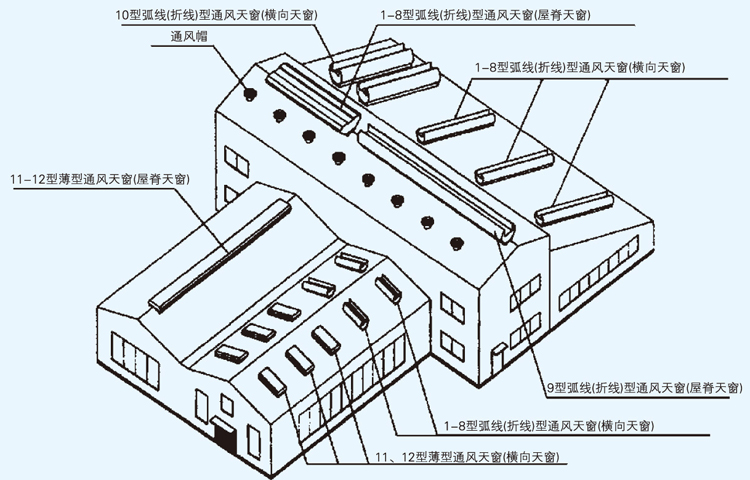 10型弧线(折线)型通风天窗(横向天窗)
1-8型弧线(折线)型通风天窗(屋脊天窗)
通风帽
1-8型弧线(折线)型通风天窗(横向天窗)
11-12型薄型通风天窗(屋脊天窗)
9型弧线(折线)型通风天窗(屋脊天窗)
1-8型弧线(折线)型通风天窗(横向天窗)
11、12型薄型通风天窗(横向天窗)