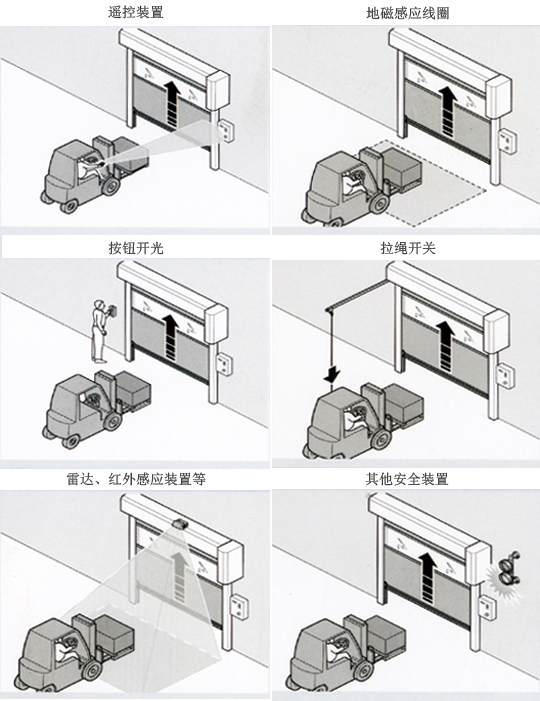 遥控装置

地磁感应线圈

按钮开光

拉绳开关

雷达、红外感应装置等

其他安全装置